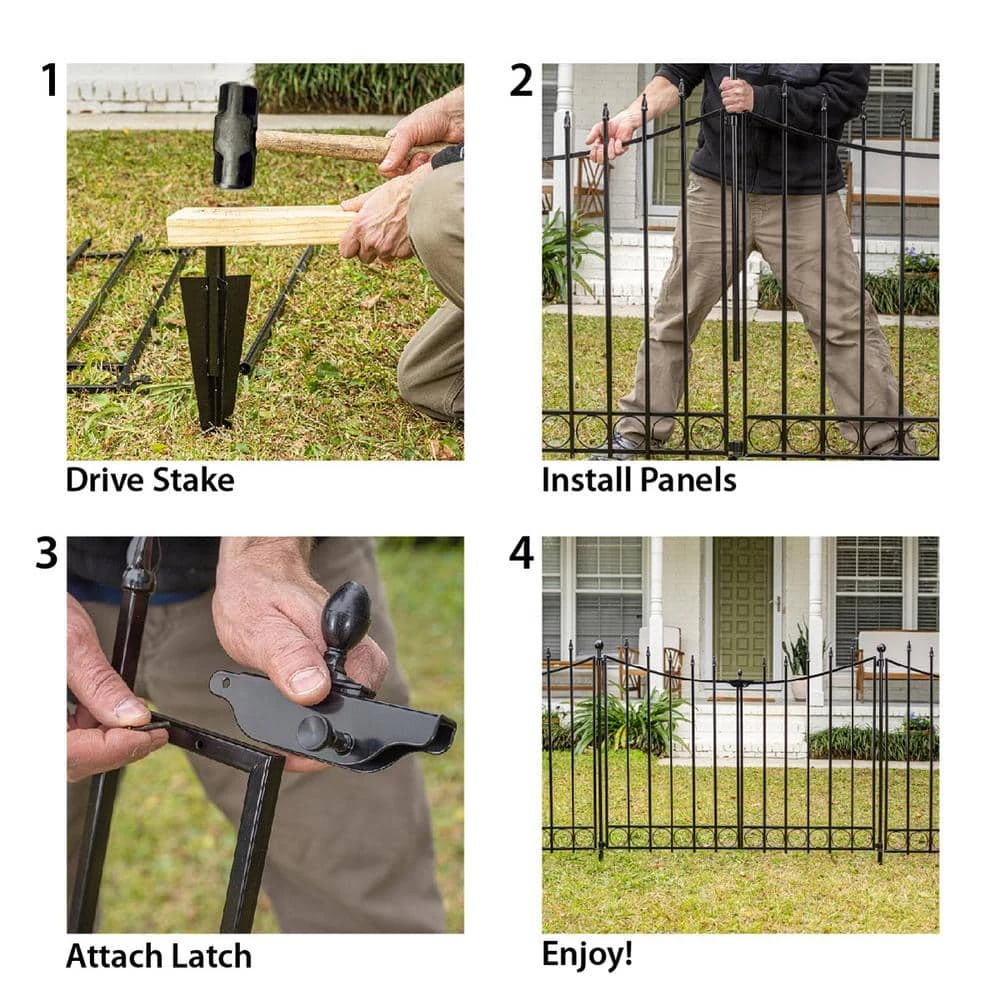 1

Drive Stake

2

Install Panels

3

Attach Latch

4

Enjoy!